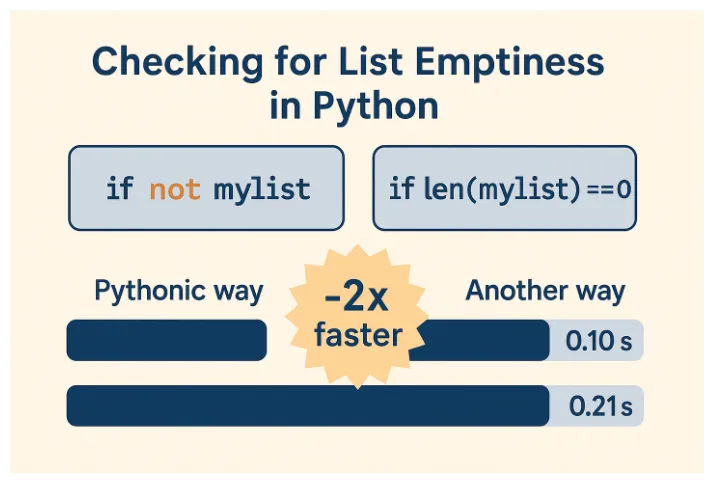 Checking for List Emptiness in Python

if not mylist

if len(mylist)==0

Pythonic way

-2x faster

Another way

0.10 s

0.21 s